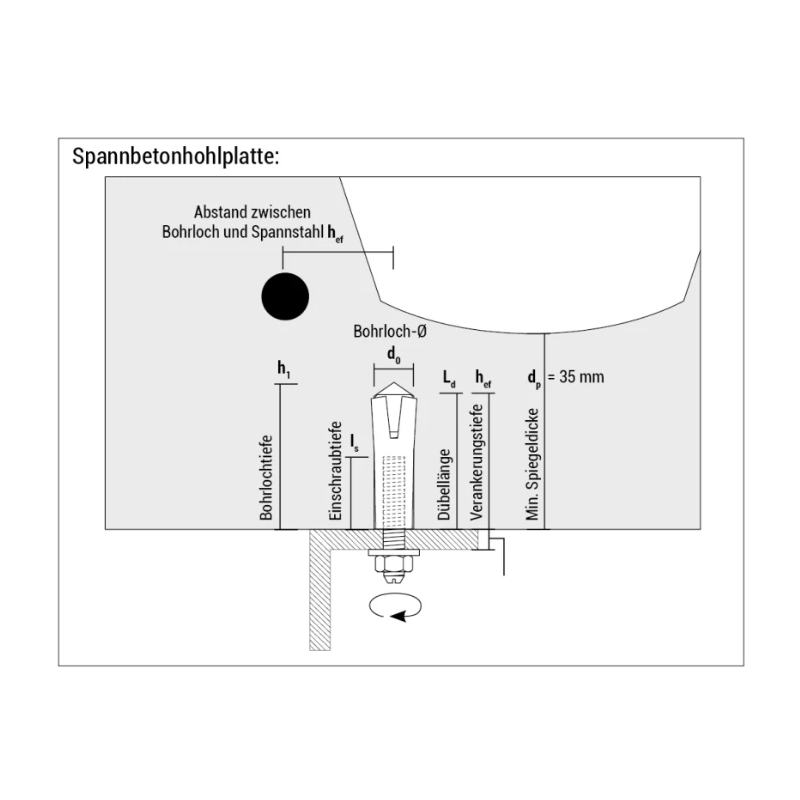 Spannbetonhohlplatte:

Abstand zwischen Bohrloch und Spannstahl $h_{ef}$

Bohrloch-Ø

$d_0$

$h_1$

Bohrlochtiefe

$l_s$

Einschraubtiefe

$L_d$

Dübellänge

$h_{ef}$

Verankerungstiefe

$d_p$ = 35 mm

Min. Spiegeldicke